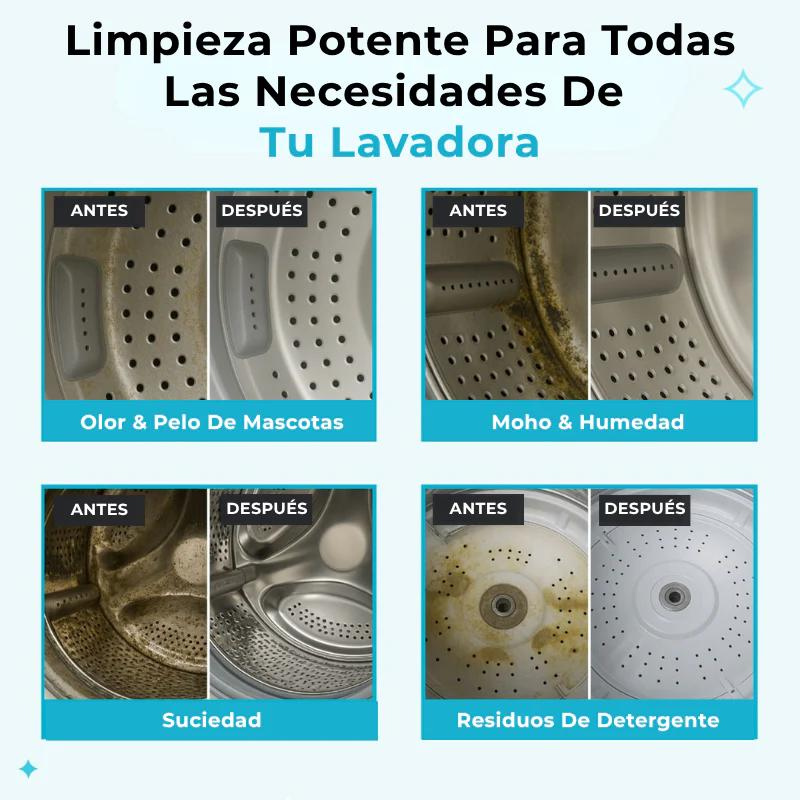 Limpieza Potente Para Todas Las Necesidades De Tu Lavadora

ANTES
DESPUÉS
Olor & Pelo De Mascotas

ANTES
DESPUÉS
Moho & Humedad

ANTES
DESPUÉS
Suciedad

ANTES
DESPUÉS
Residuos De Detergente