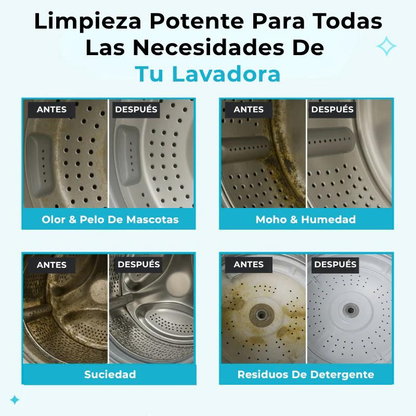 Limpieza Potente Para Todas Las Necesidades De Tu Lavadora

ANTES
DESPUÉS
Olor & Pelo De Mascotas

ANTES
DESPUÉS
Moho & Humedad

ANTES
DESPUÉS
Suciedad

ANTES
DESPUÉS
Residuos De Detergente